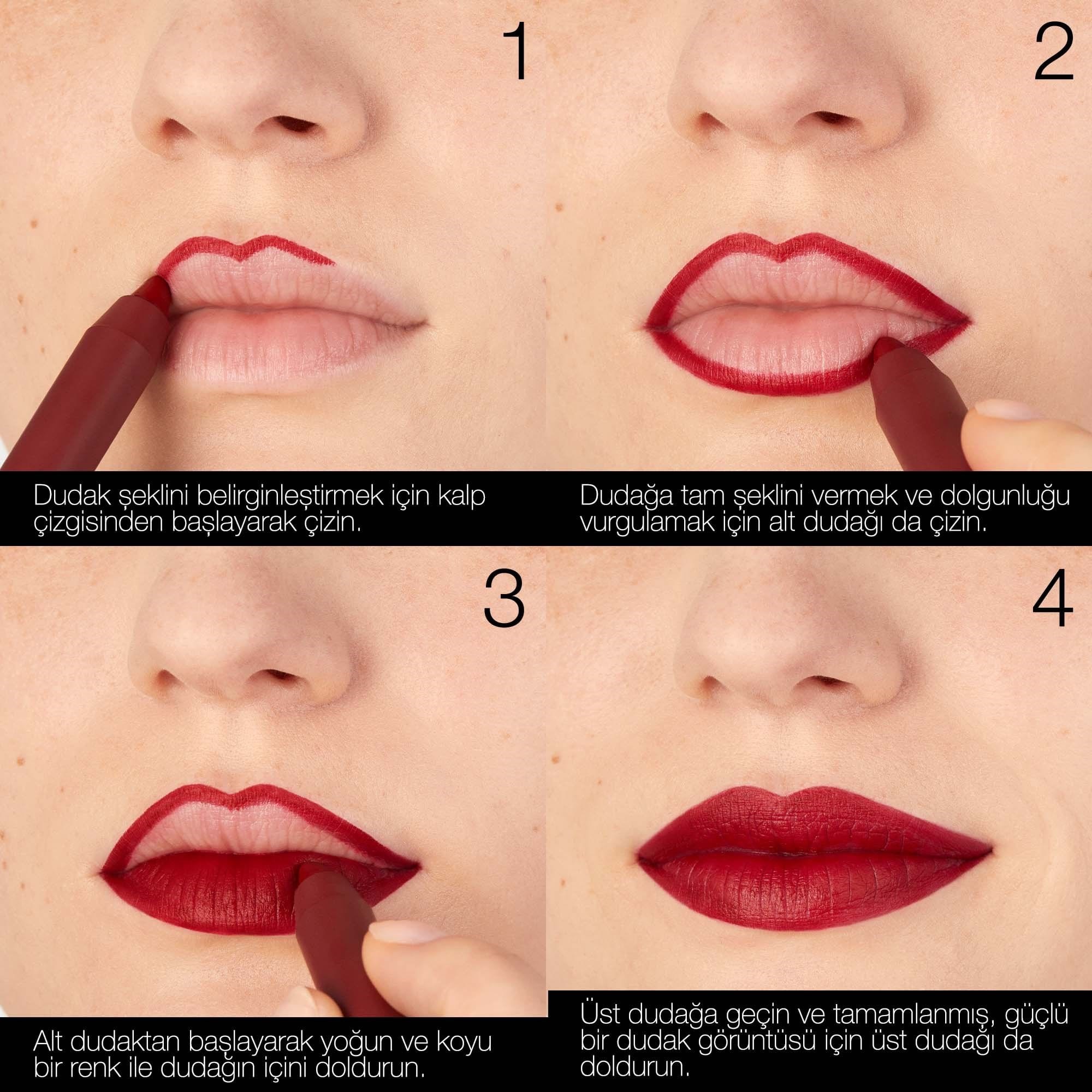 1

Dudak şeklini belirginleştirmek için kalp çizgisinden başlayarak çizin.

2

Dudağa tam şeklini vermek ve dolgunluğu vurgulamak için alt dudağı da çizin.

3

Alt dudaktan başlayarak yoğun ve koyu bir renk ile dudağın içini doldurun.

4

Üst dudağa geçin ve tamamlanmış, güçlü bir dudak görüntüsü için üst dudağı da doldurun.